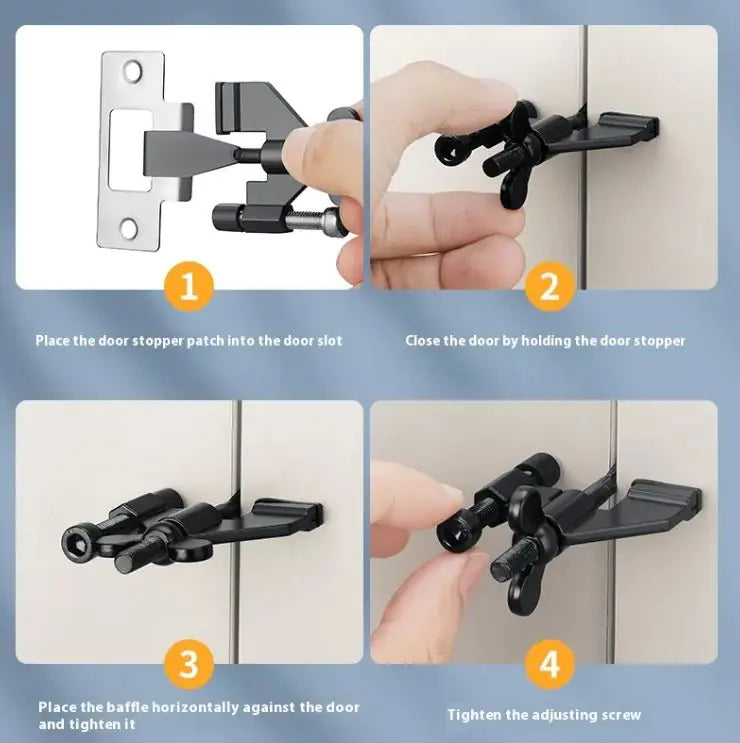 1

Place the door stopper patch into the door slot

2

Close the door by holding the door stopper

3

Place the baffle horizontally against the door and tighten it

4

Tighten the adjusting screw